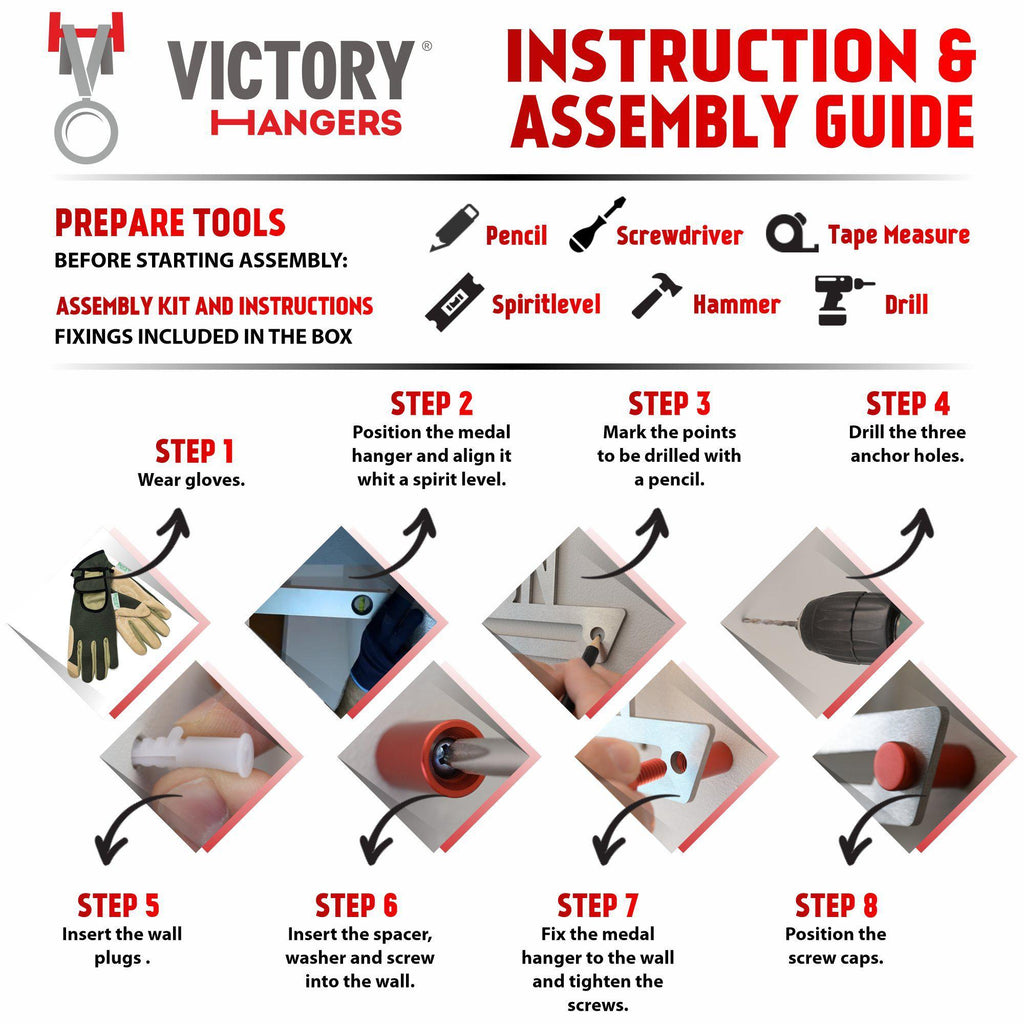 VICTORY®
HANGERS

INSTRUCTION & ASSEMBLY GUIDE

PREPARE TOOLS
BEFORE STARTING ASSEMBLY:

ASSEMBLY KIT AND INSTRUCTIONS
FIXINGS INCLUDED IN THE BOX

Pencil
Screwdriver
Tape Measure
Spiritlevel
Hammer
Drill

STEP 1
Wear gloves.

STEP 2
Position the medal hanger and align it whit a spirit level.

STEP 3
Mark the points to be drilled with a pencil.

STEP 4
Drill the three anchor holes.

STEP 5
Insert the wall plugs .

STEP 6
Insert the spacer, washer and screw into the wall.

STEP 7
Fix the medal hanger to the wall and tighten the screws.

STEP 8
Position the screw caps.